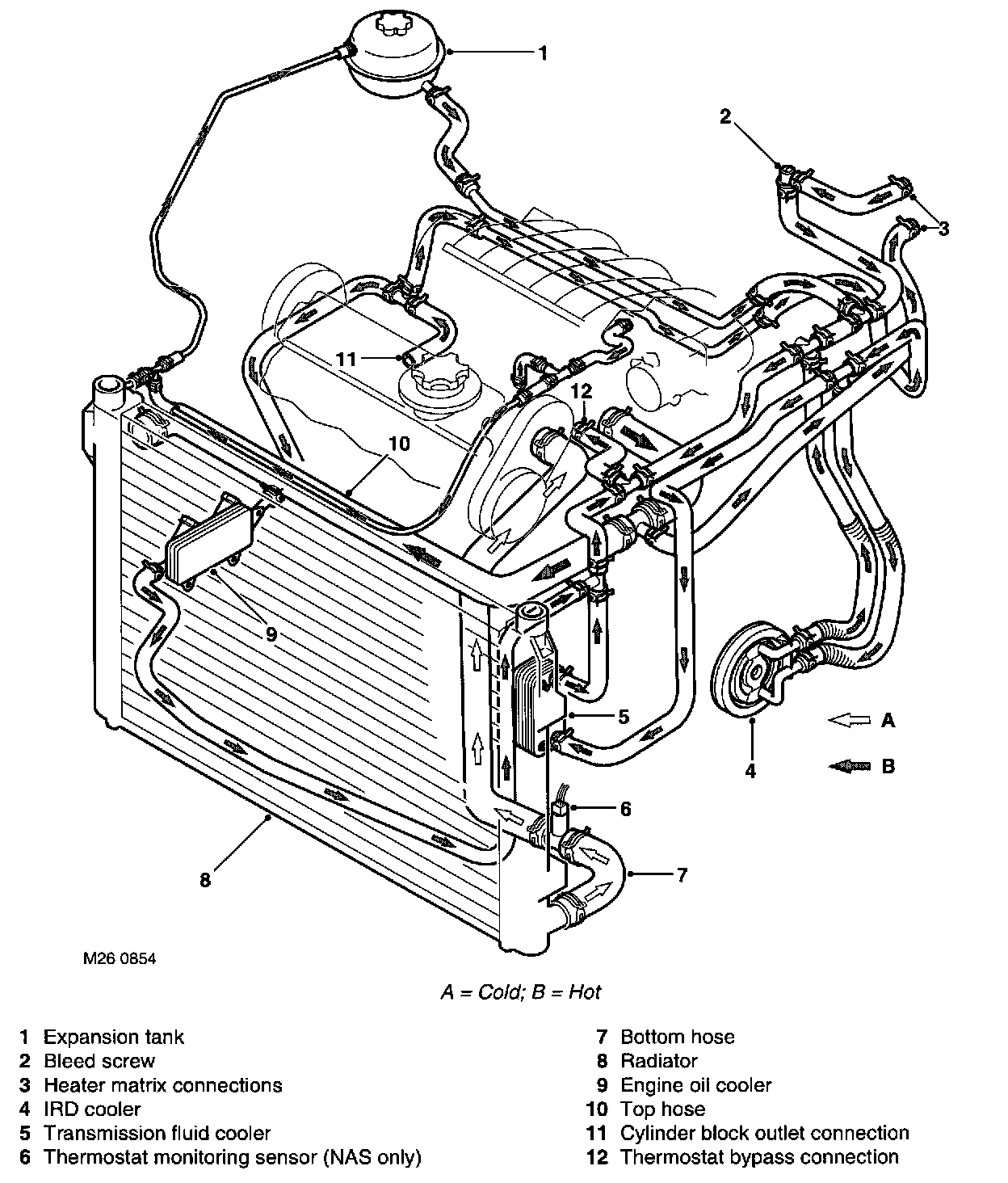 1
2
3
11
12
10
9
5
A
B
4
6
7
8
M26 0854

A = Cold; B = Hot

1 Expansion tank
2 Bleed screw
3 Heater matrix connections
4 IRD cooler
5 Transmission fluid cooler
6 Thermostat monitoring sensor (NAS only)

7 Bottom hose
8 Radiator
9 Engine oil cooler
10 Top hose
11 Cylinder block outlet connection
12 Thermostat bypass connection