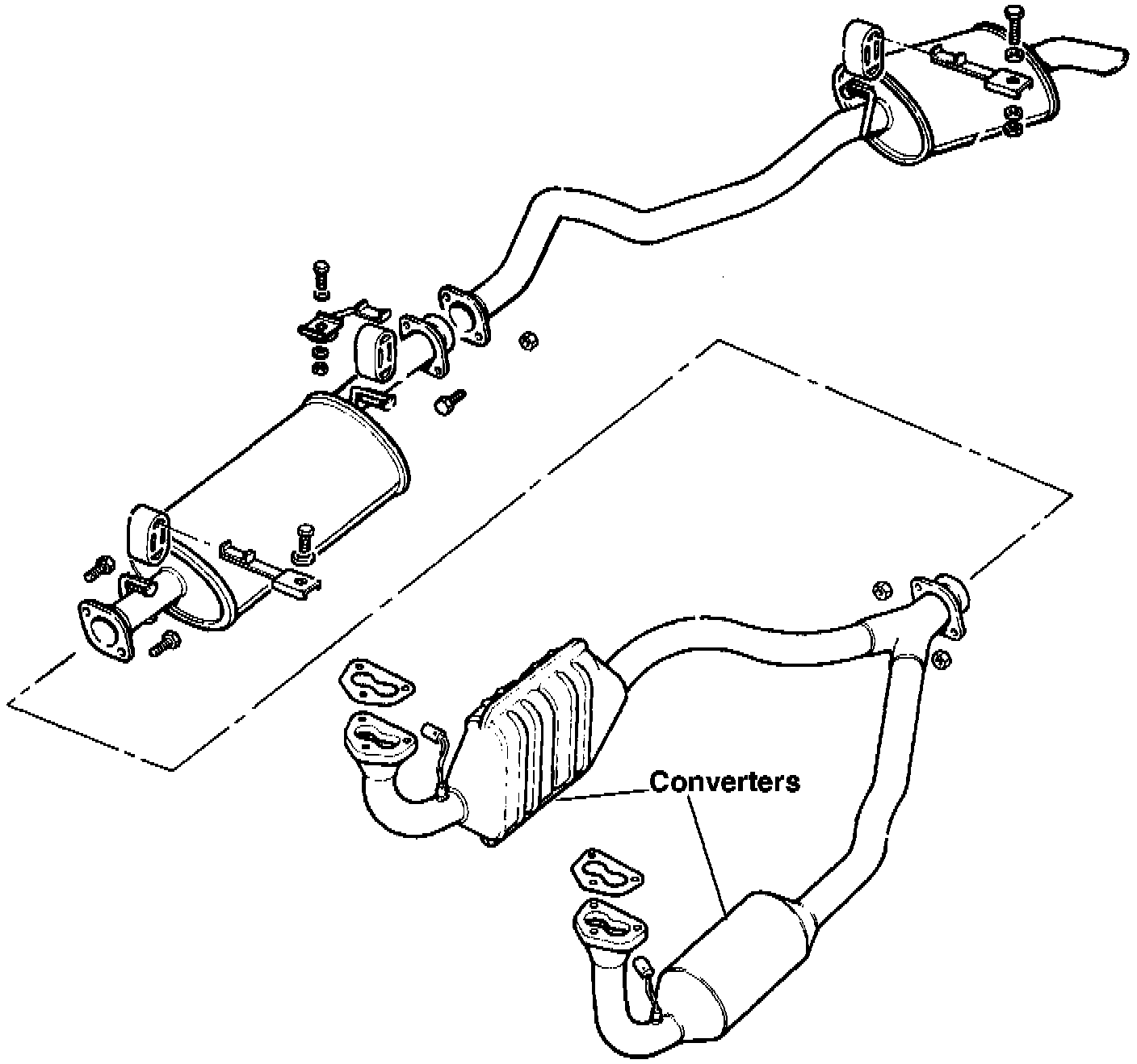 Converters