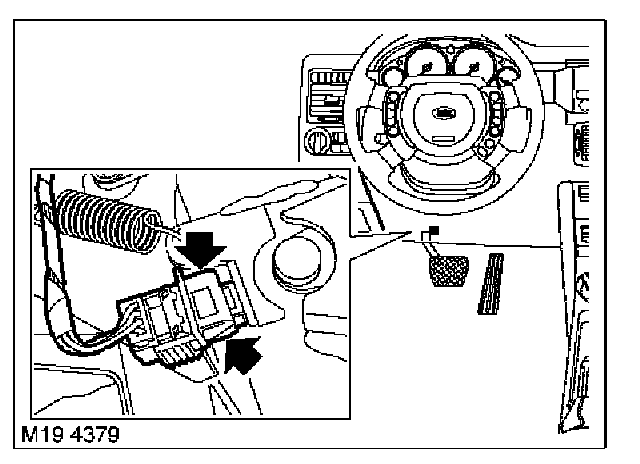 M19 4379