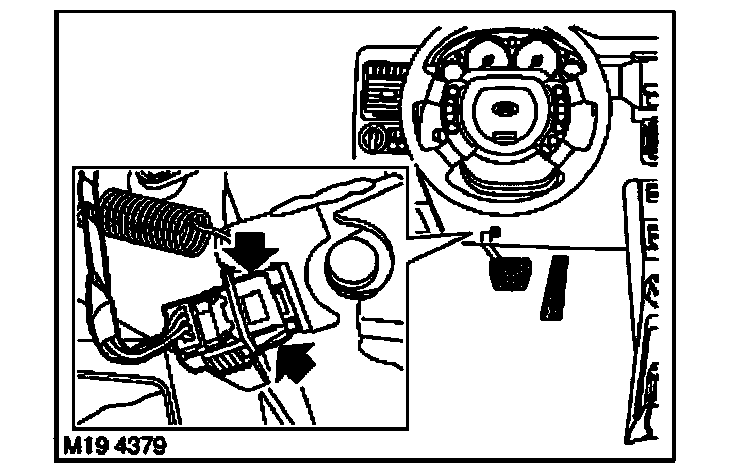 M19 4379