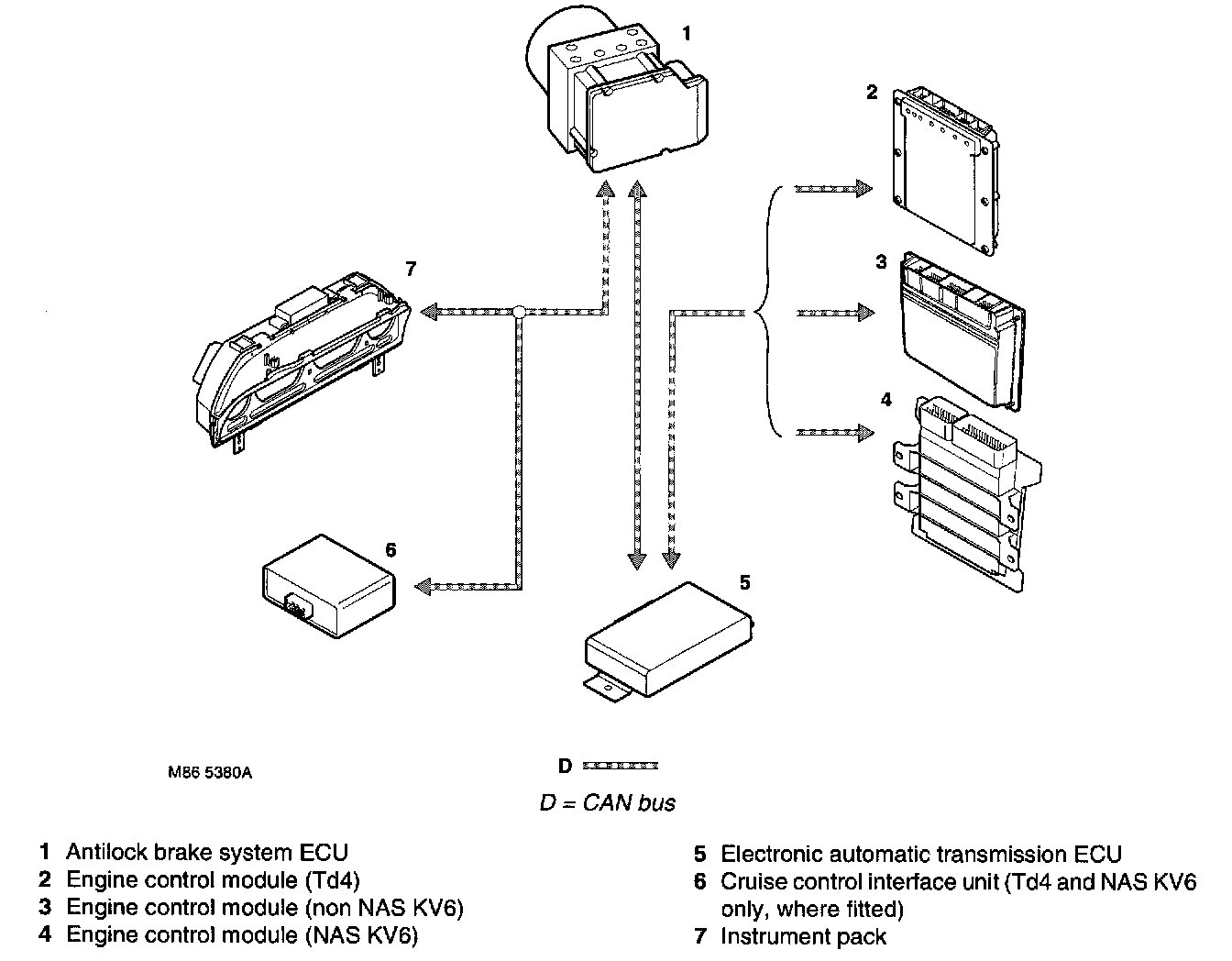 1

2

3

4

7

6

5

M86 5380A

D

D = CAN bus

1 Antilock brake system ECU
2 Engine control module (Td4)
3 Engine control module (non NAS KV6)
4 Engine control module (NAS KV6)

5 Electronic automatic transmission ECU
6 Cruise control interface unit (Td4 and NAS KV6 only, where fitted)
7 Instrument pack