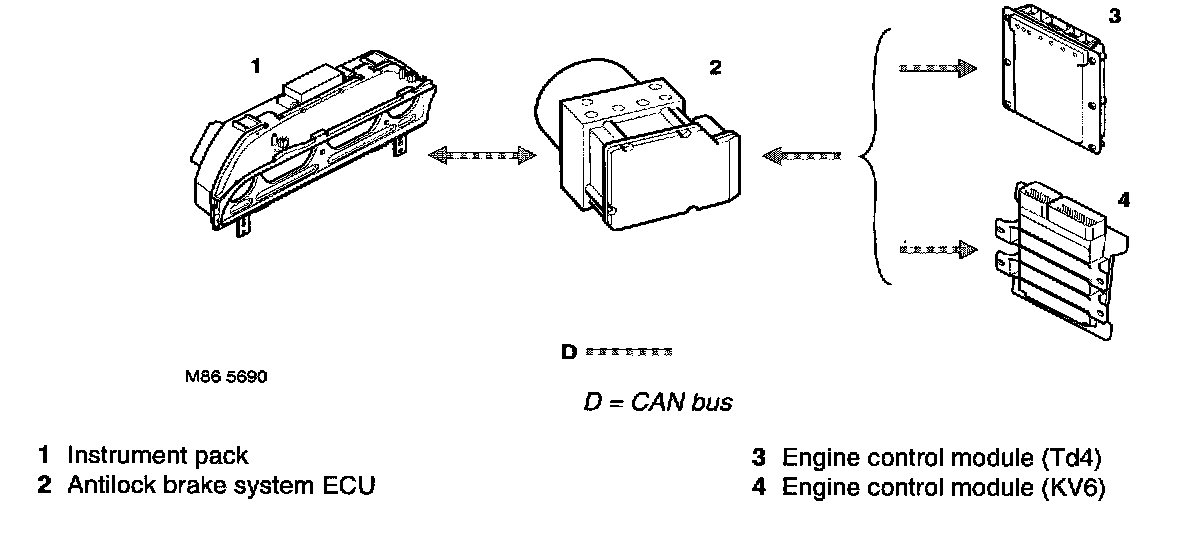 1

2

3

4

D

M86 5690

D = CAN bus

1 Instrument pack
2 Antilock brake system ECU

3 Engine control module (Td4)
4 Engine control module (KV6)