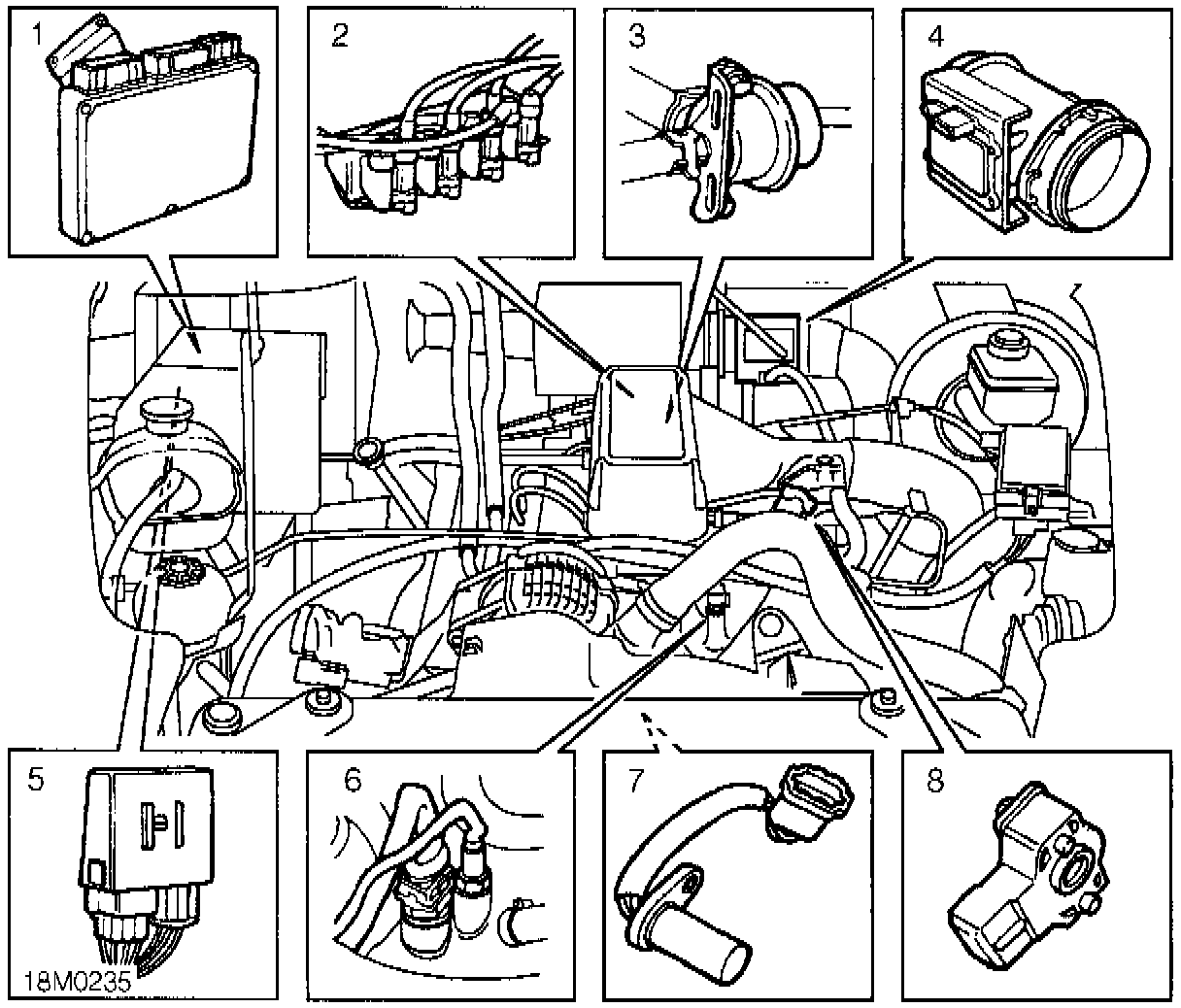 1
2
3
4
5
6
7
8
18M0235