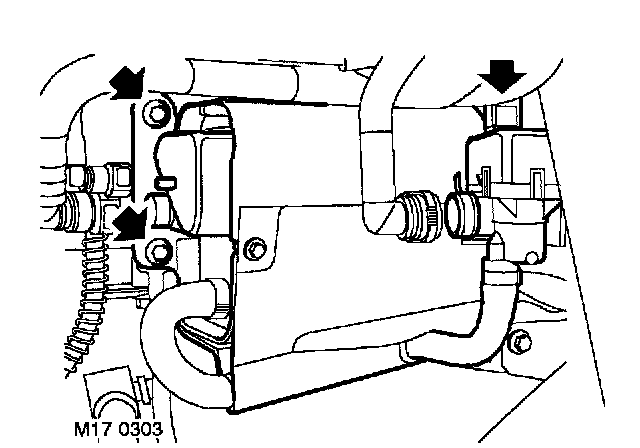 M17 0303