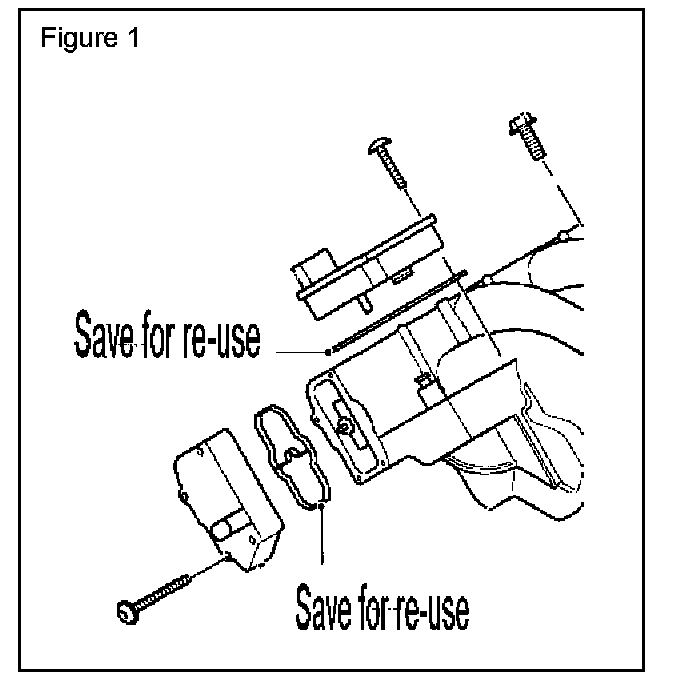 Figure 1

Save for re-use

Save for re-use