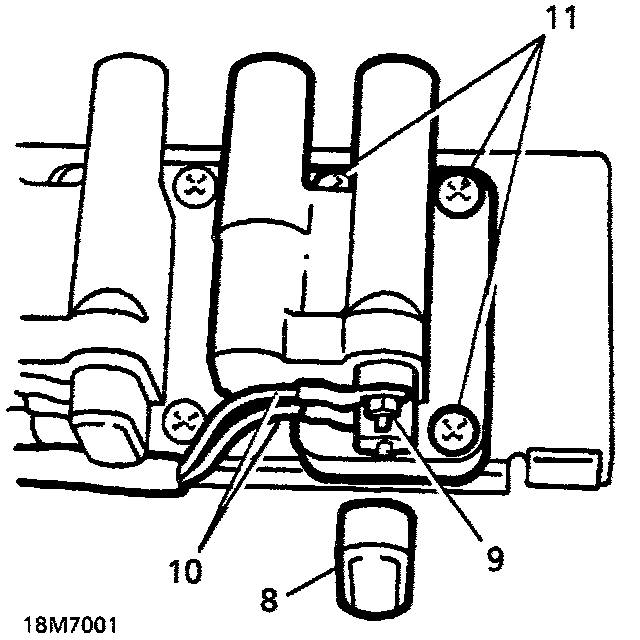 11
10
9
8
18M7001