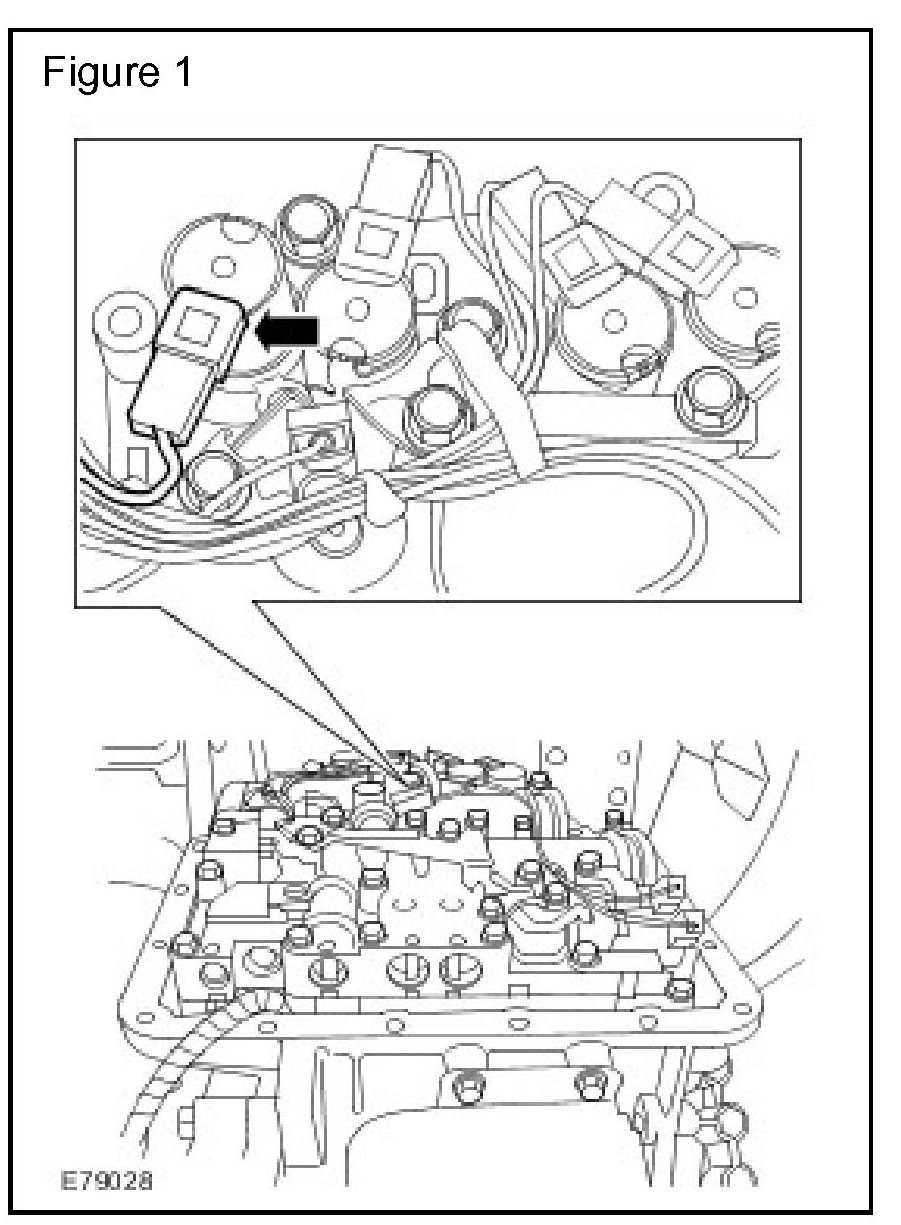 Figure 1

E79028