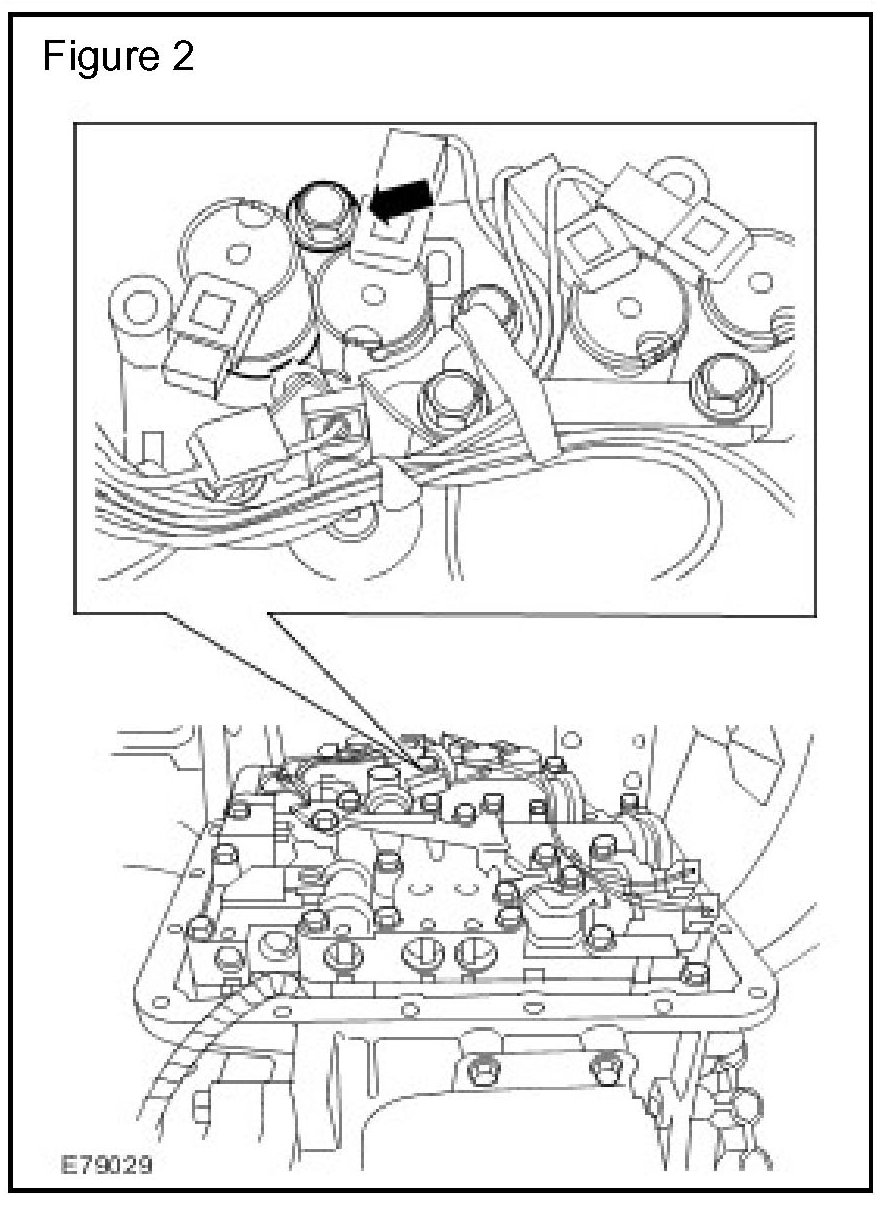 Figure 2

E79029