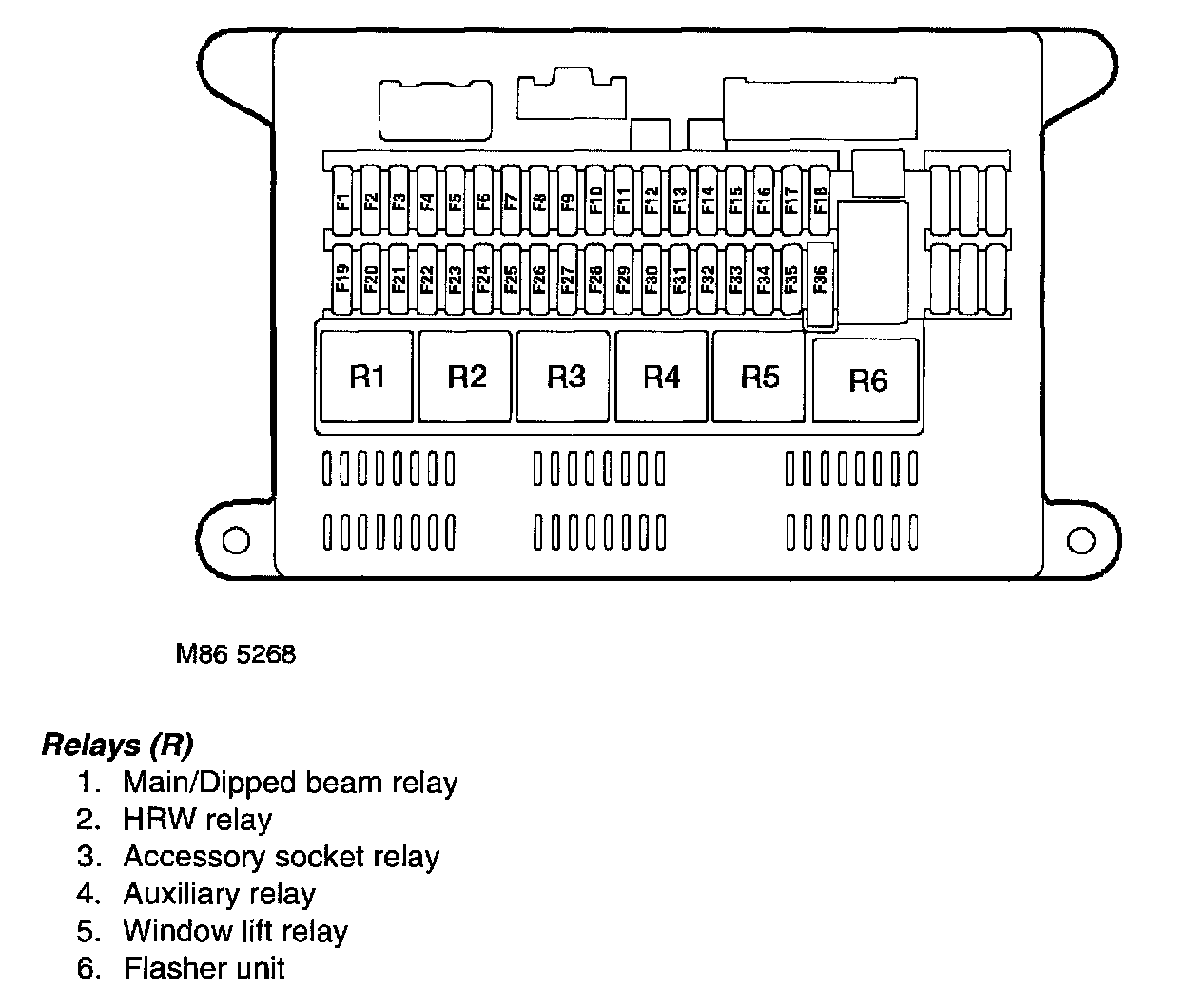 F1 F2 F3 F4 F5 F6 F7 F8 F9 F10 F11 F12 F13 F14 F15 F16 F17 F18
F19 F20 F21 F22 F23 F24 F25 F26 F27 F28 F29 F30 F31 F32 F33 F34 F35 F36
R1 R2 R3 R4 R5 R6

M86 5268

Relays (R)
1. Main/Dipped beam relay
2. HRW relay
3. Accessory socket relay
4. Auxiliary relay
5. Window lift relay
6. Flasher unit