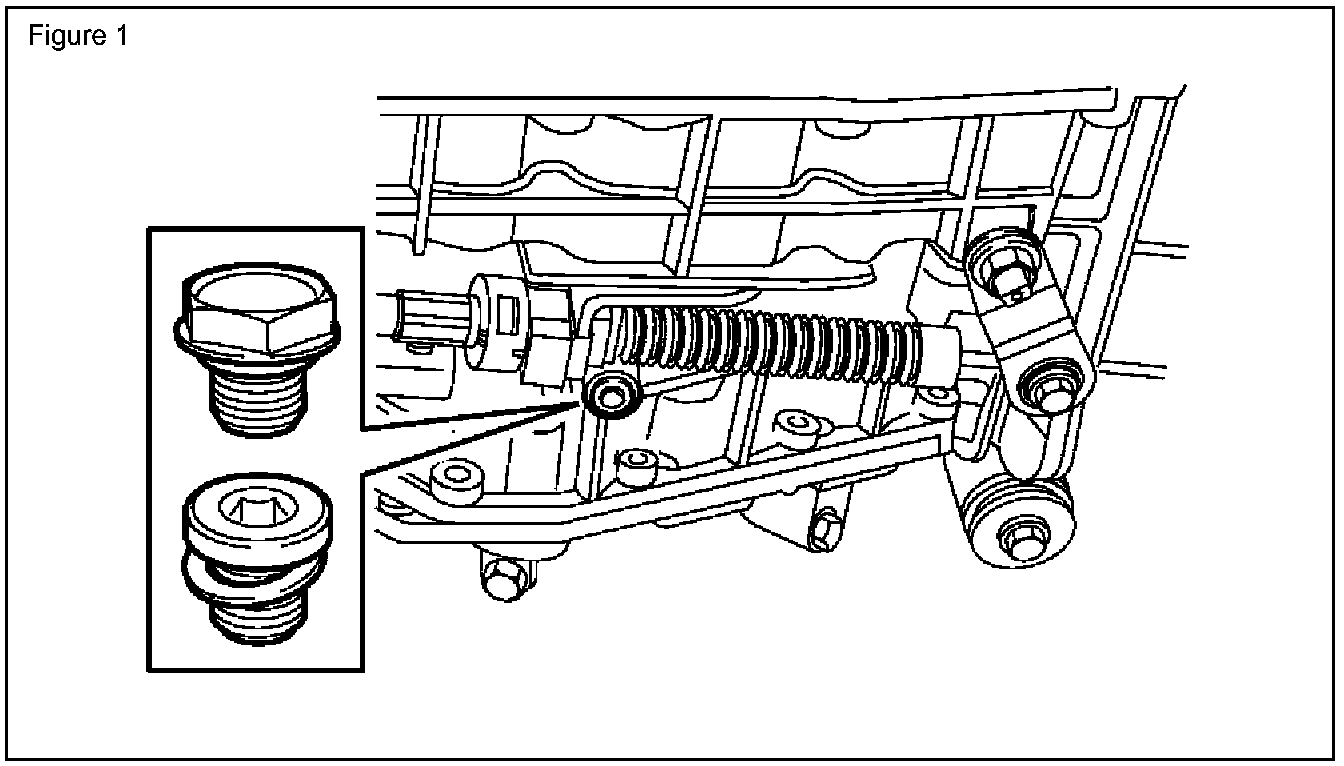 Figure 1