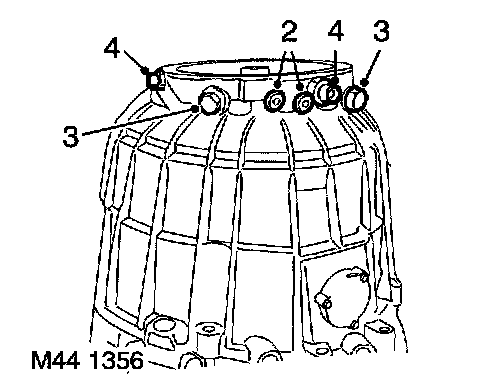 4
2
4
3
3
M44 1356