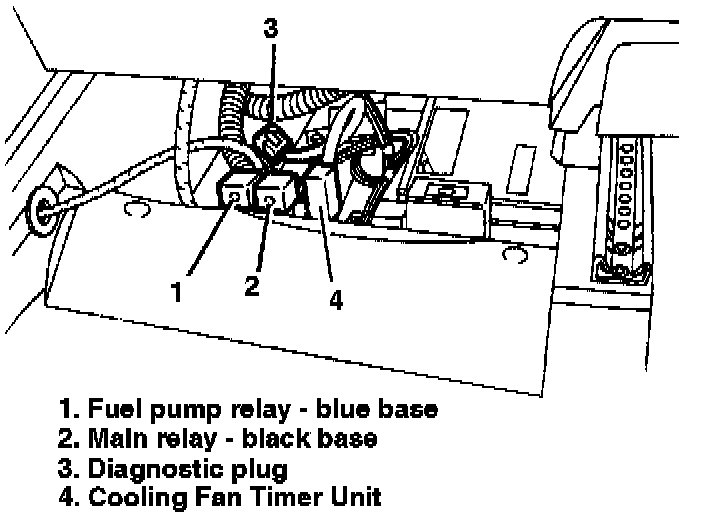 3

1

2

4

1. Fuel pump relay - blue base
2. Main relay - black base
3. Diagnostic plug
4. Cooling Fan Timer Unit