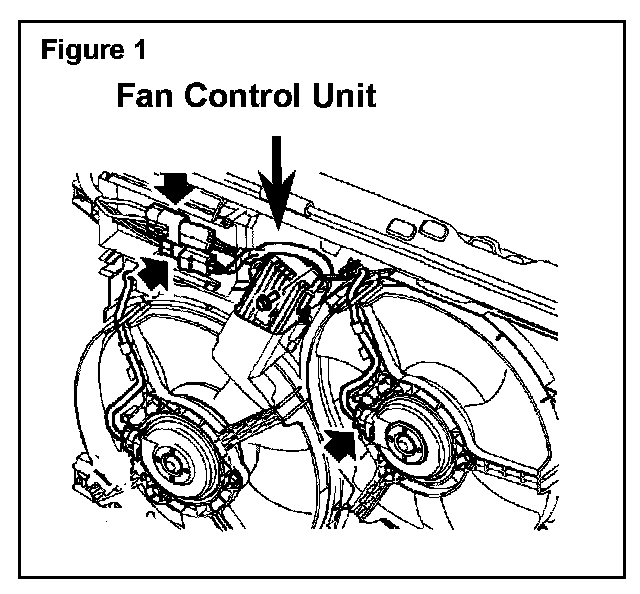 Figure 1

Fan Control Unit