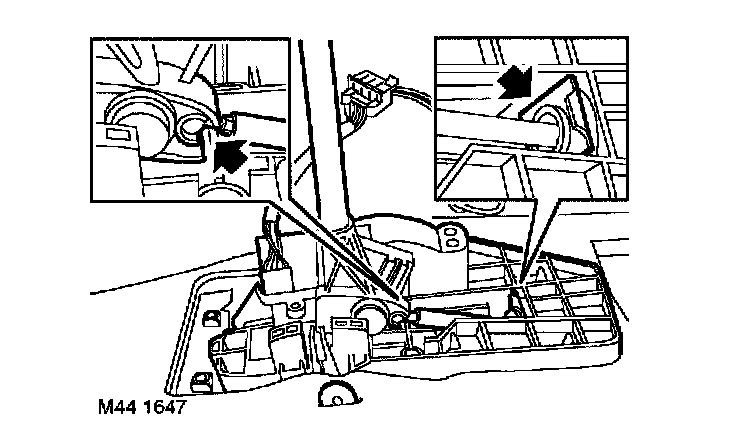 M44 1647