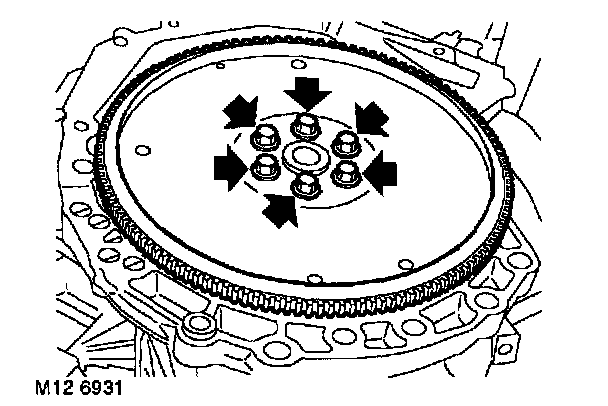 M12 6931