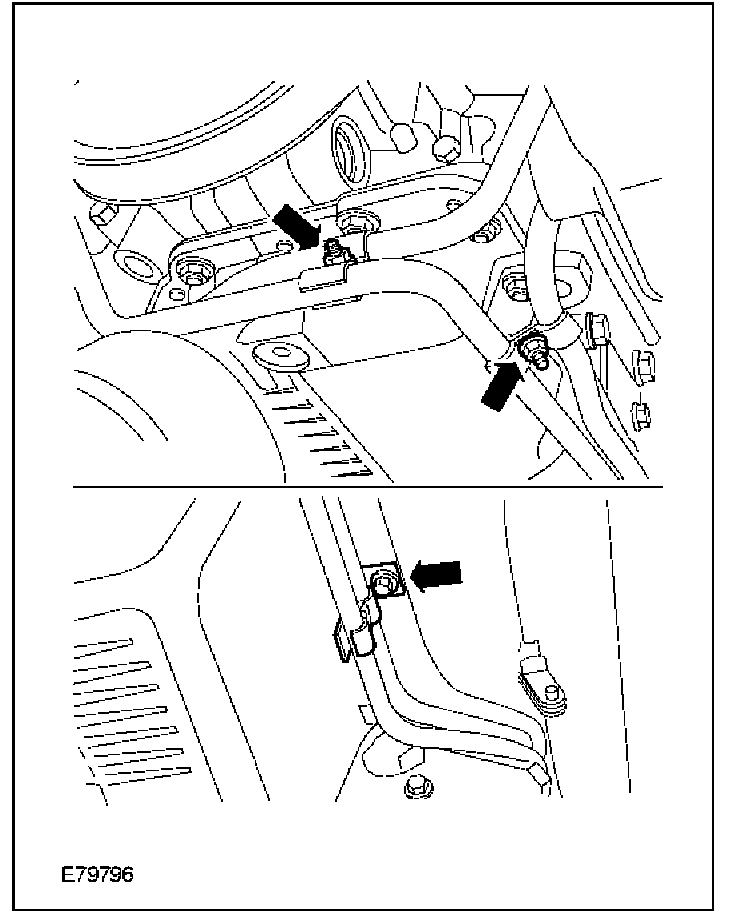 E79796