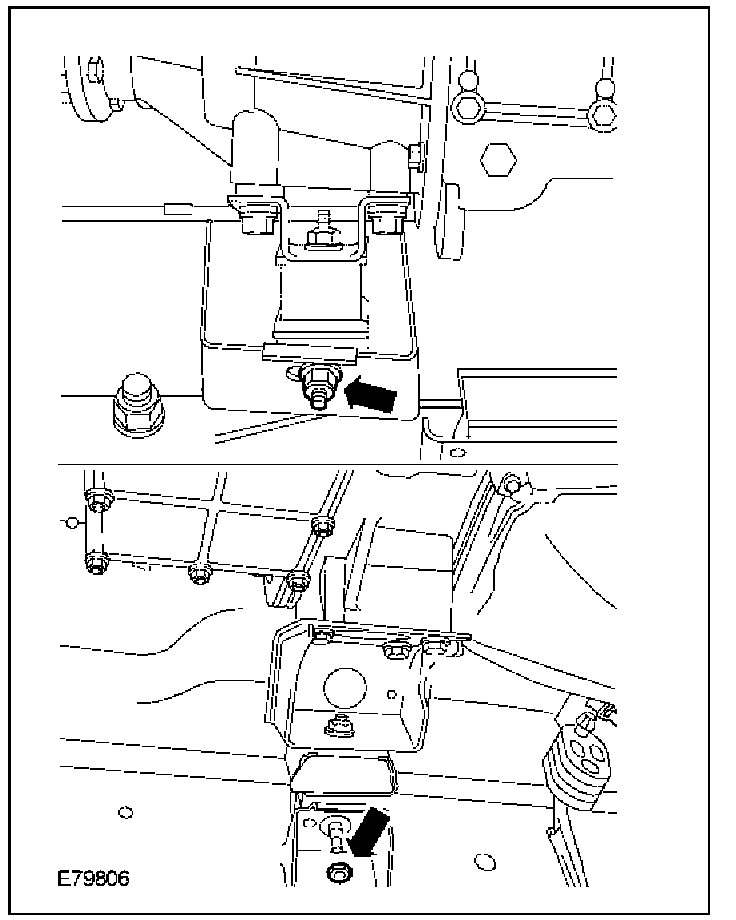 E79806