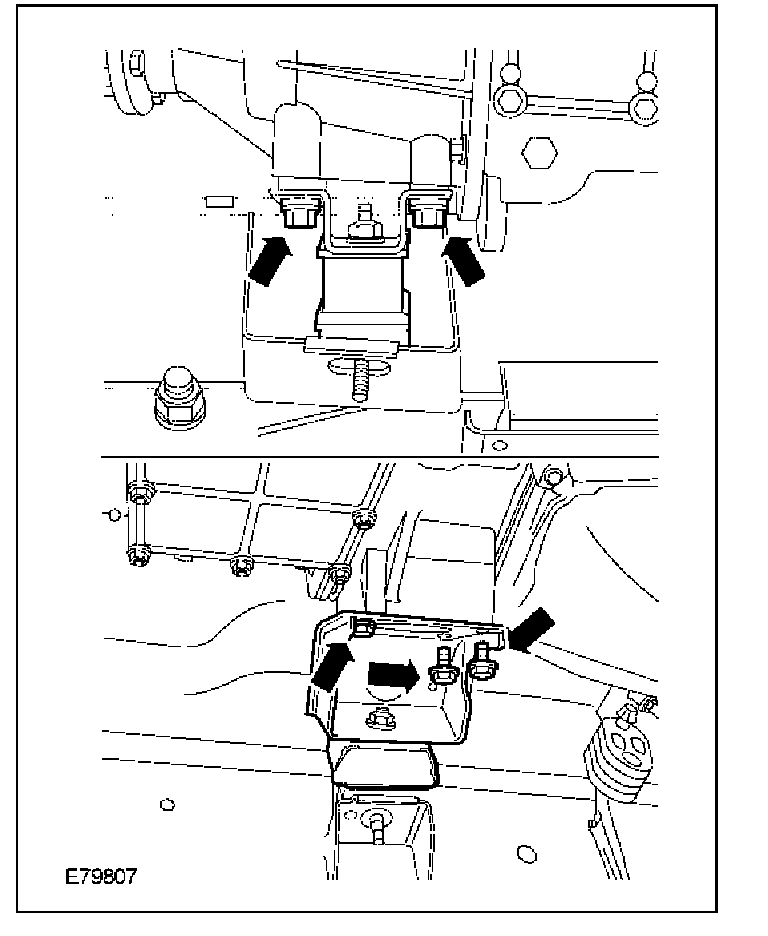 E79807