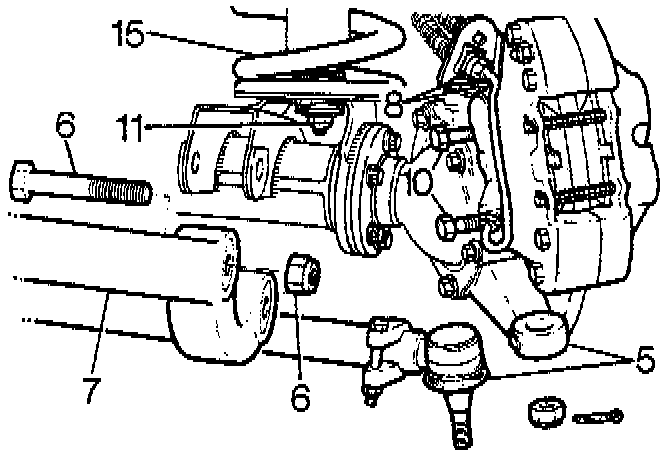 15
8
11
6
10
7
6
5