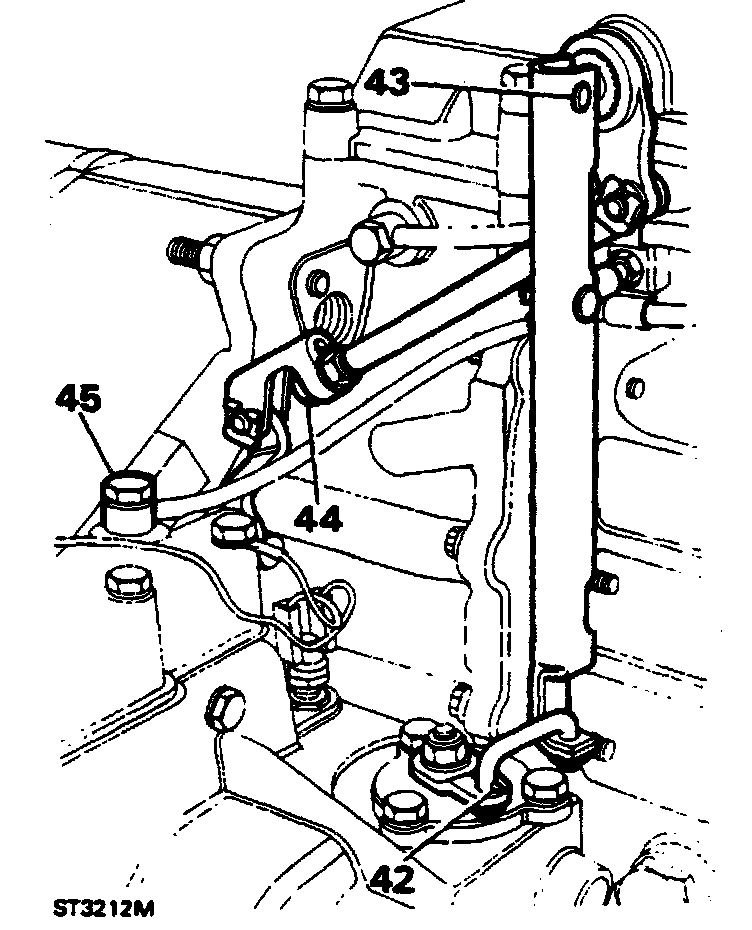 43

45

44

42

ST3212M