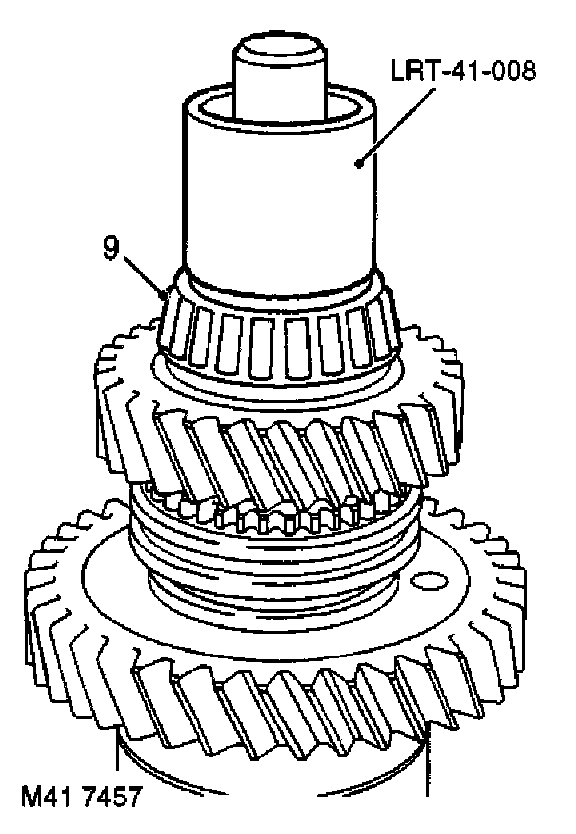 LRT-41-008

9

M41 7457