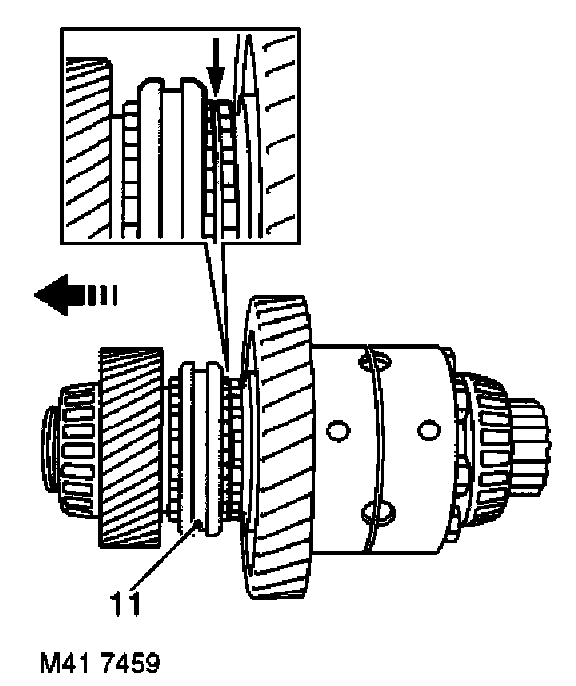 11

M41 7459