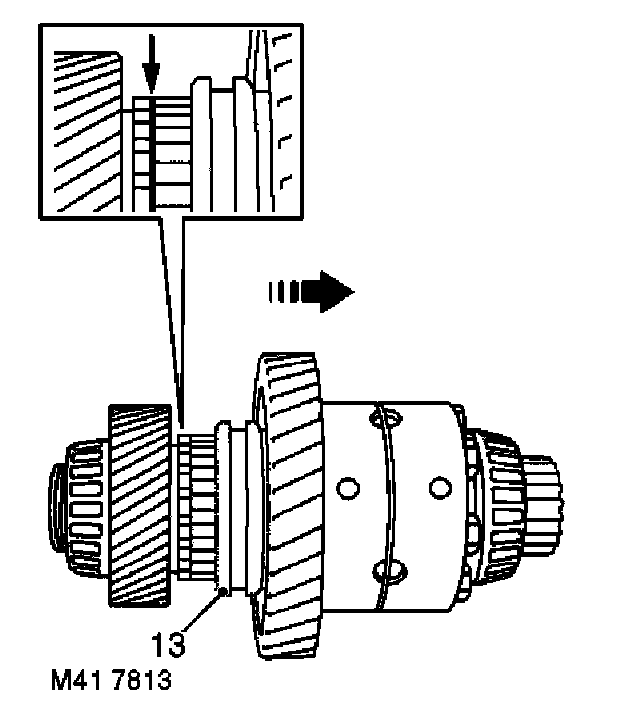 13

M41 7813