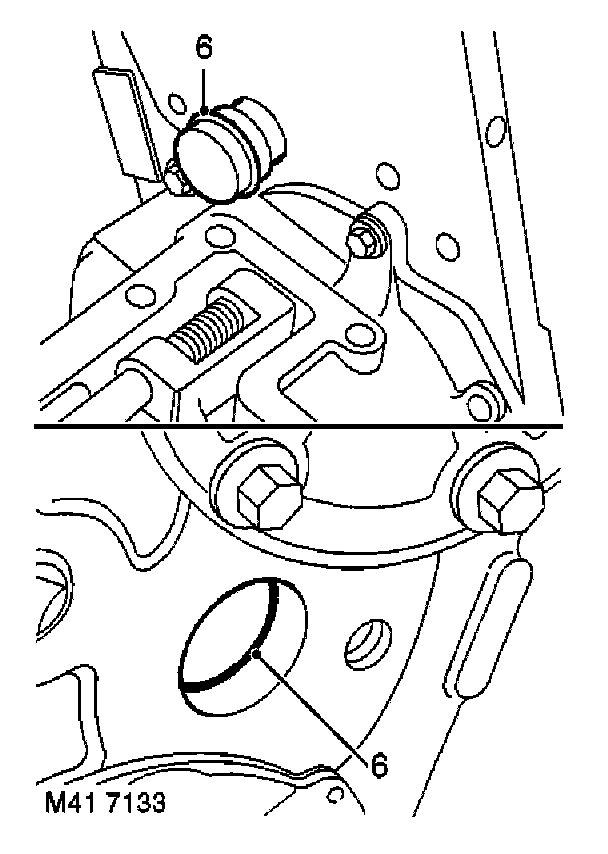 6

6

M41 7133