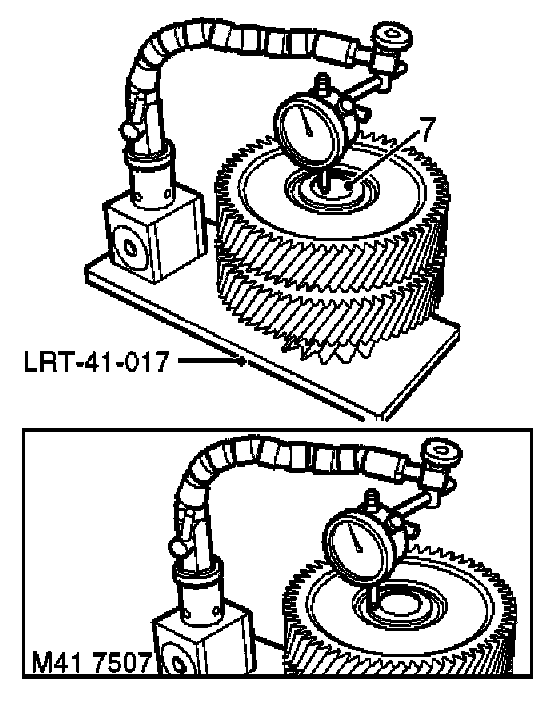 7

LRT-41-017

M41 7507