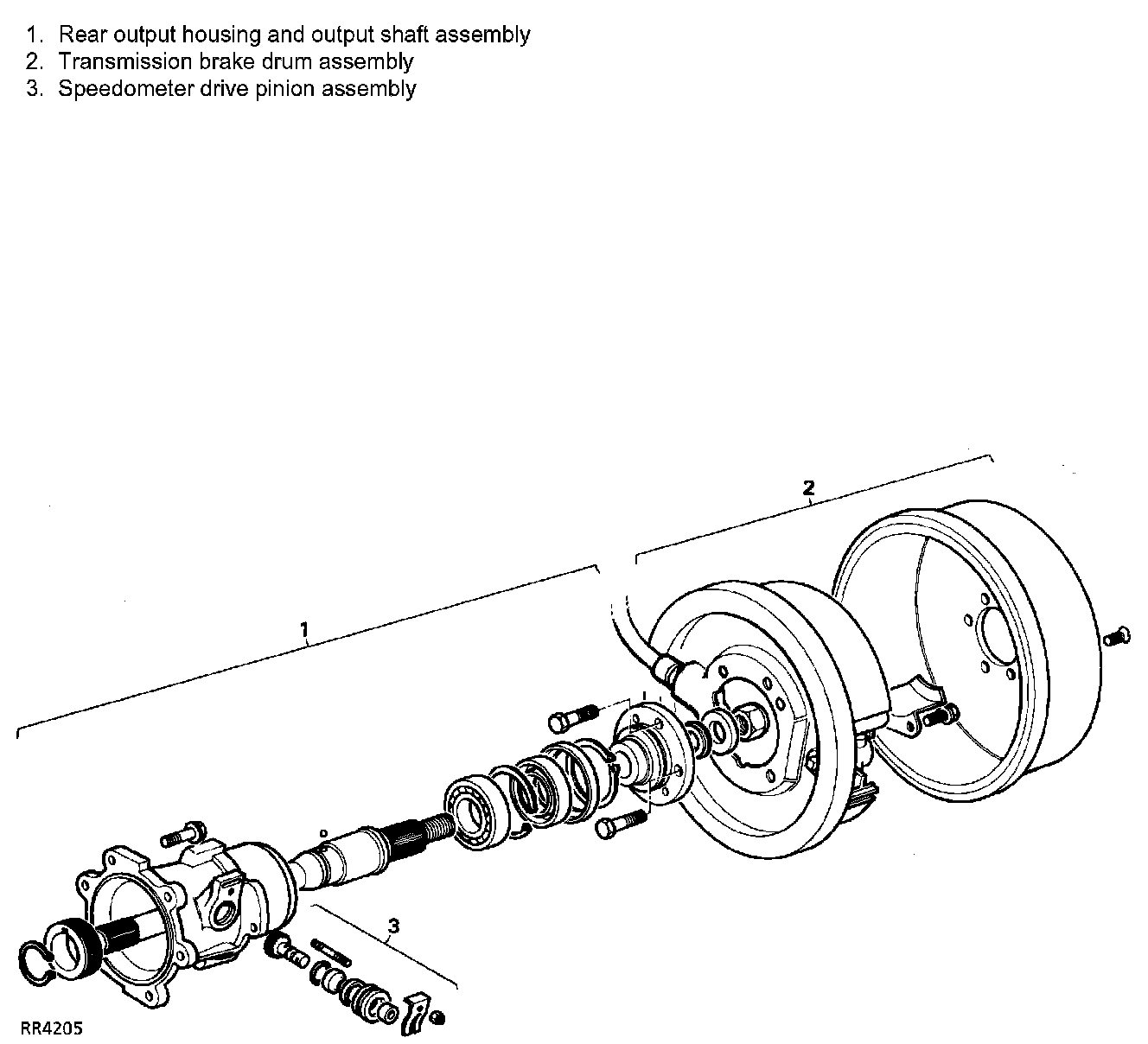 1. Rear output housing and output shaft assembly
2. Transmission brake drum assembly
3. Speedometer drive pinion assembly

2

1

3

RR4205