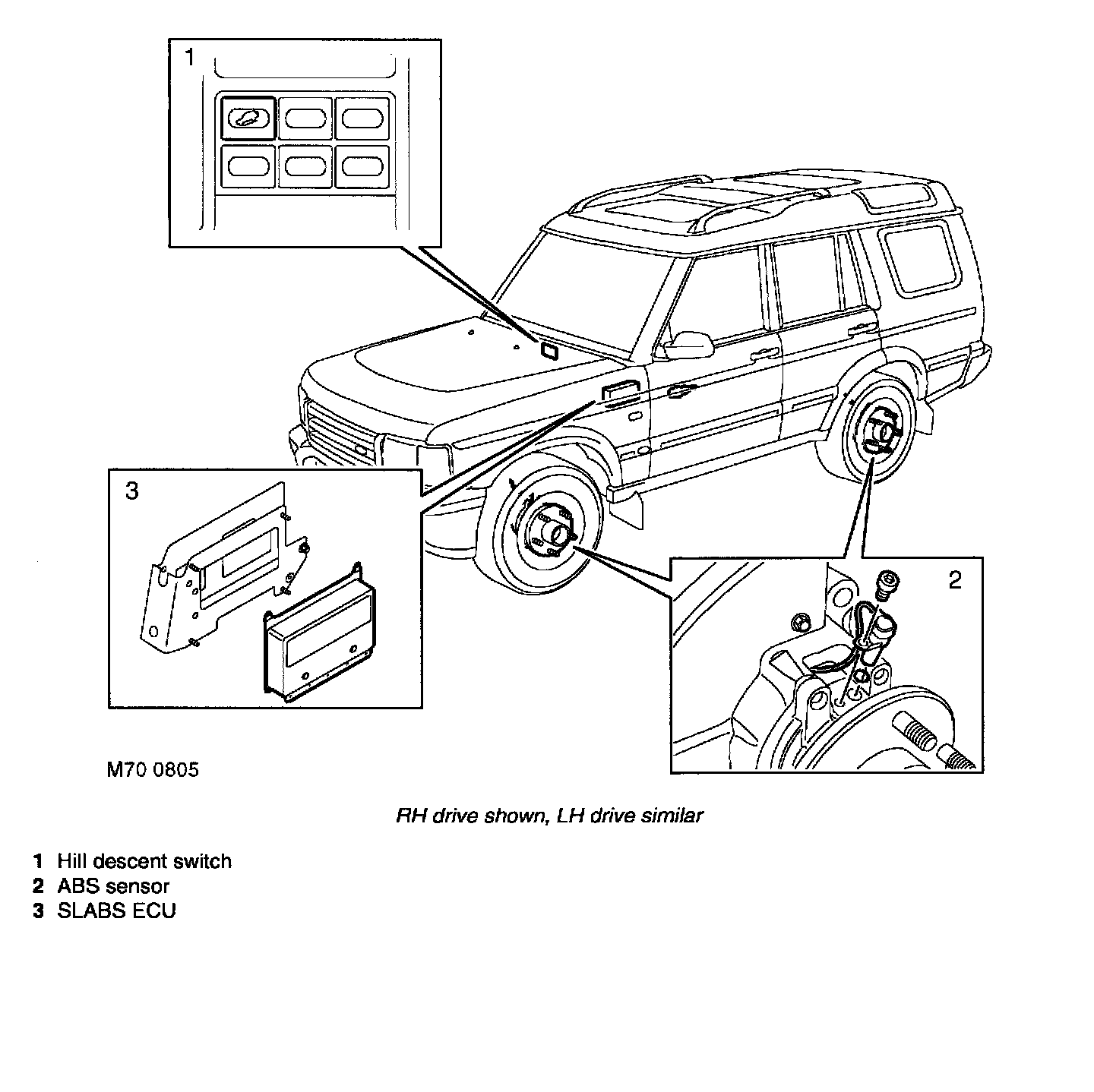 1

3

2

M70 0805

RH drive shown, LH drive similar

1 Hill descent switch
2 ABS sensor
3 SLABS ECU