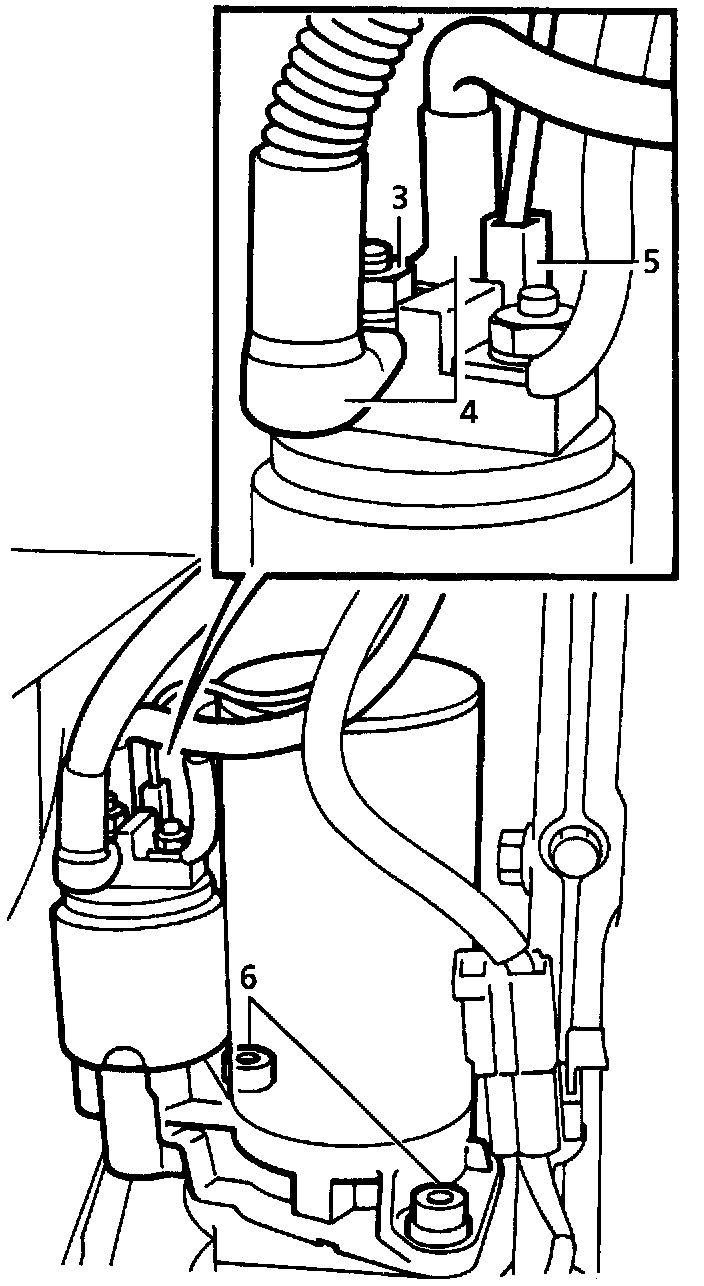 3
5
4
6