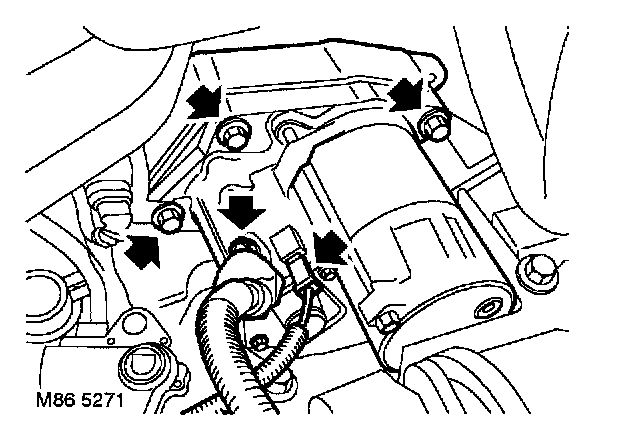 M86 5271