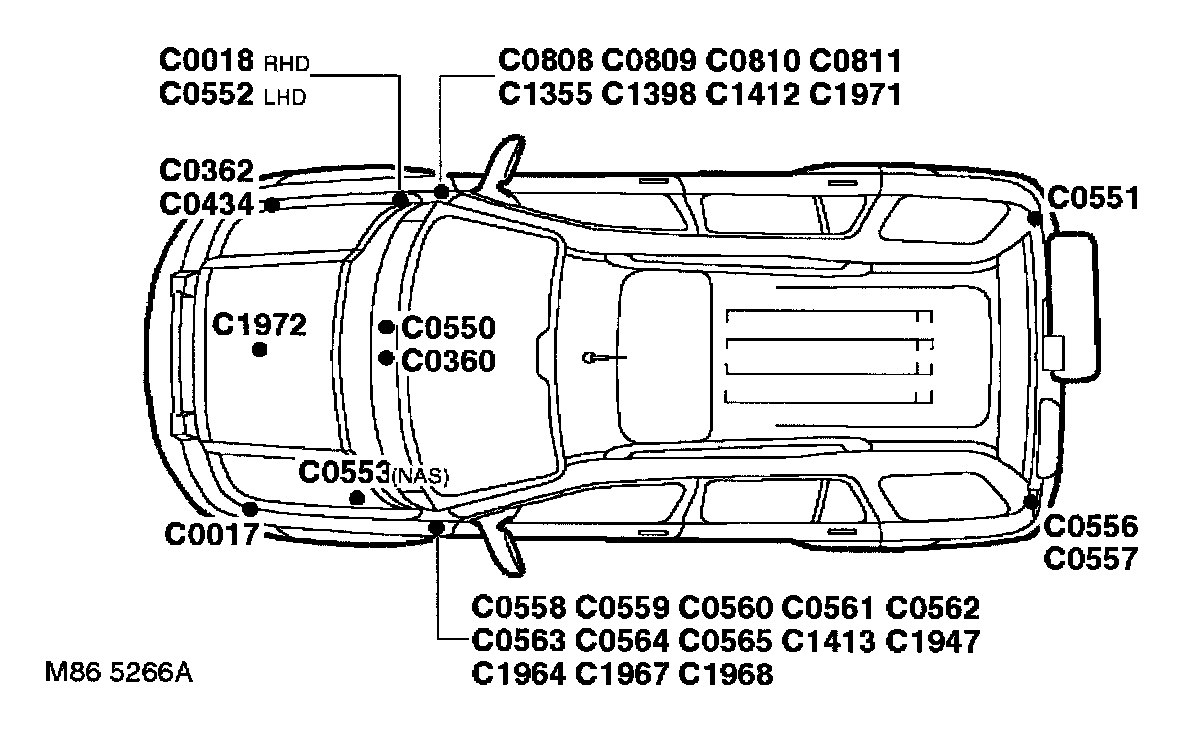 C0018 RHD
C0552 LHD

C0808 C0809 C0810 C0811
C1355 C1398 C1412 C1971

C0362
C0434

C0551

C1972

C0550
C0360

C0553(NAS)

C0017

C0556
C0557

C0558 C0559 C0560 C0561 C0562
C0563 C0564 C0565 C1413 C1947
C1964 C1967 C1968

M86 5266A