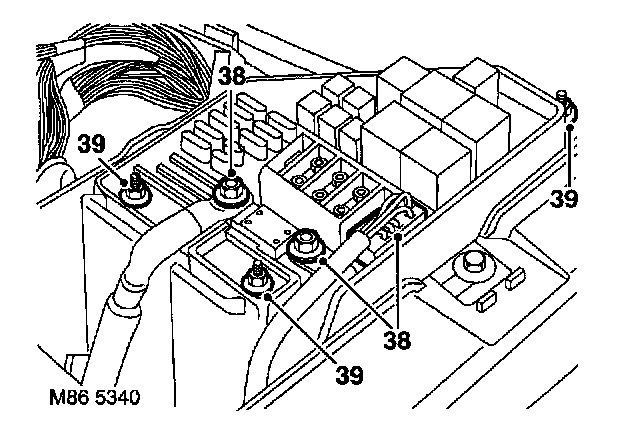 38
39
39
38
39
M86 5340