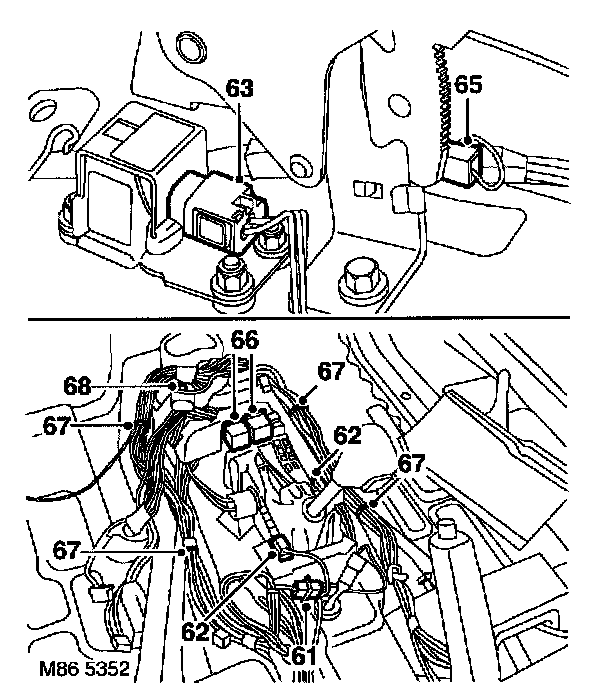 63
65
66
68
67
67
62
67
67
62
61
M86 5352