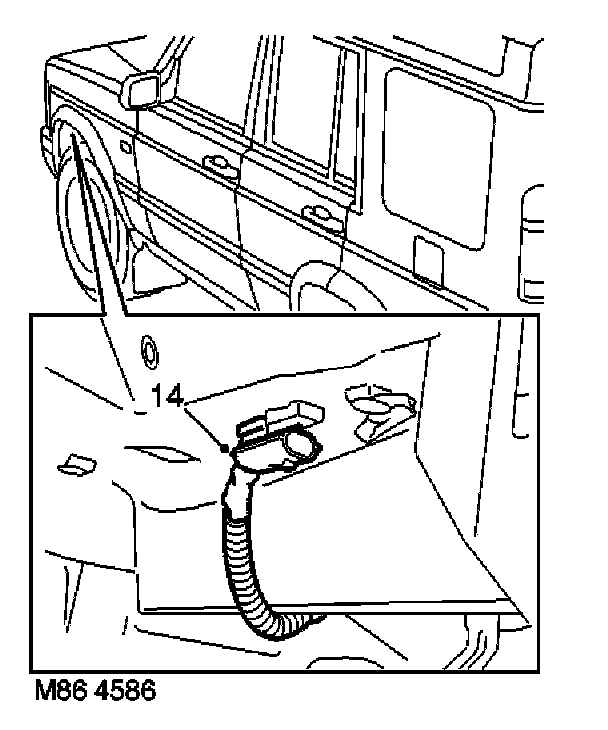 14

M86 4586