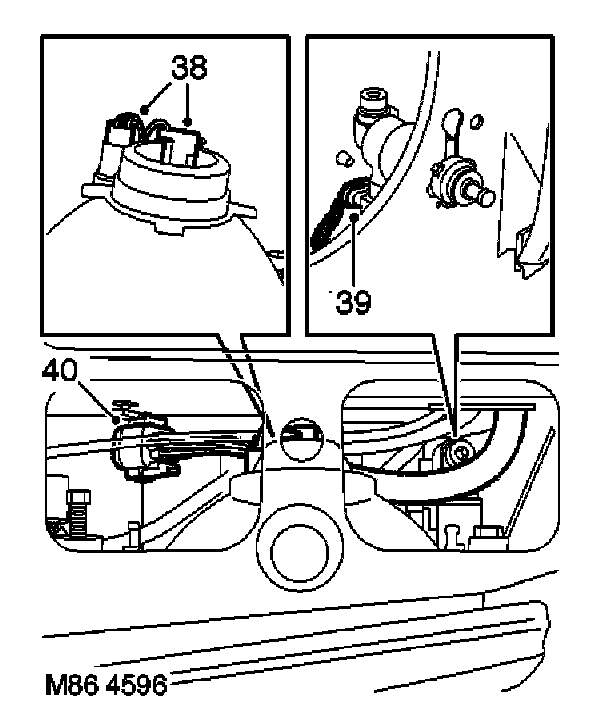 38

39

40

M86 4596