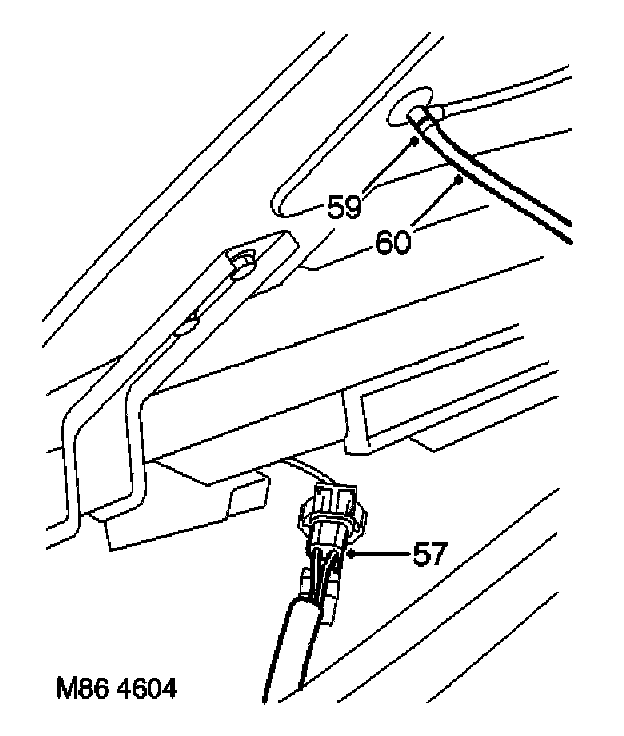 59
60
57
M86 4604