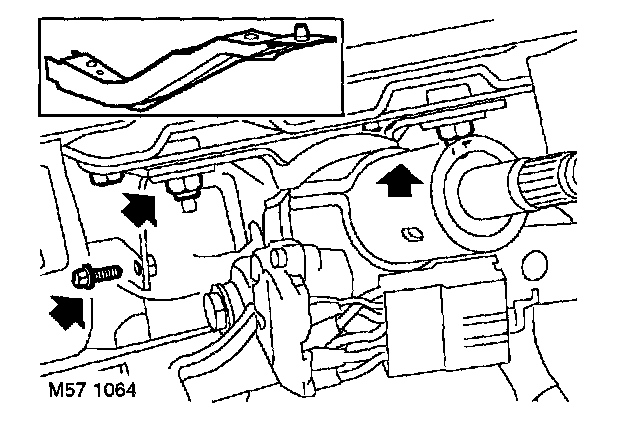 M57 1064