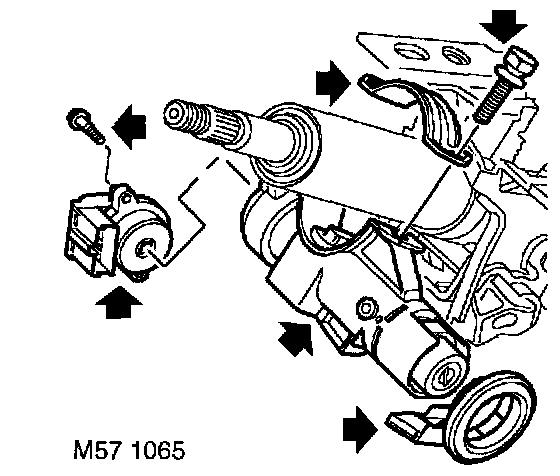 M57 1065