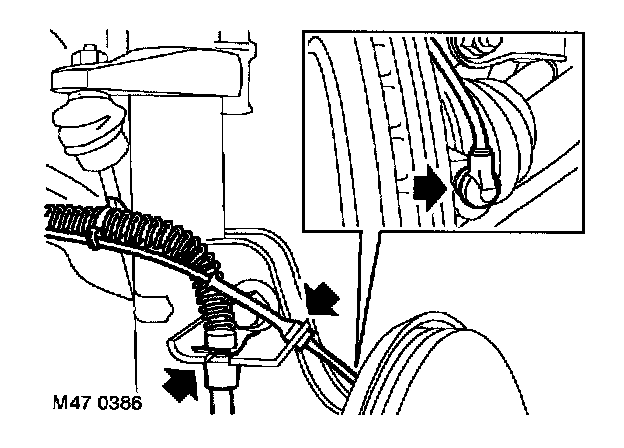 M47 0386