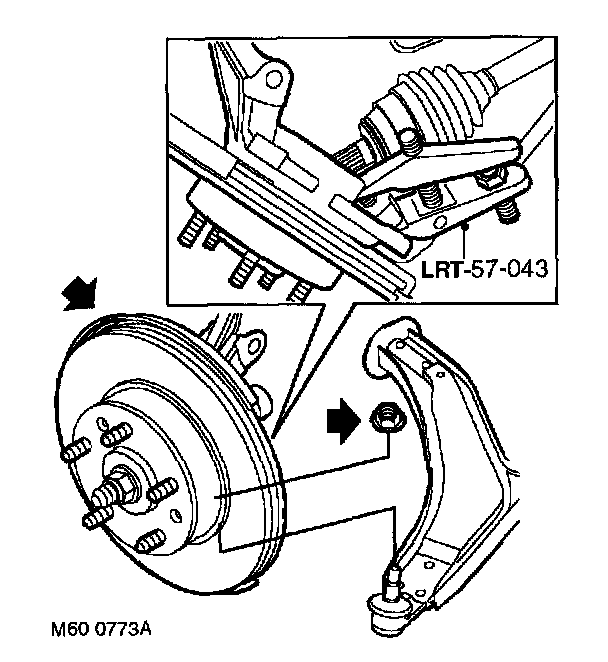 LRT-57-043

M60 0773A