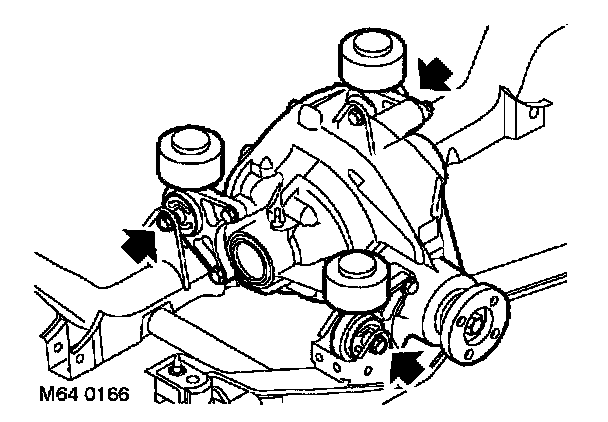 M64 0166