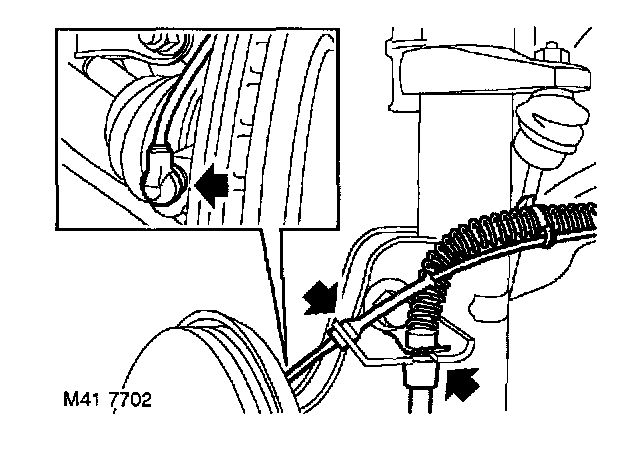 M41 7702