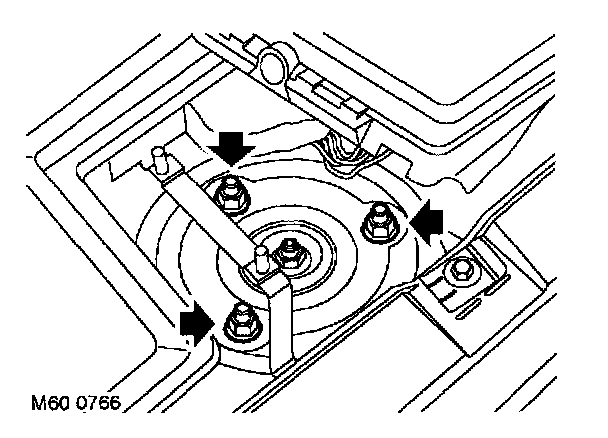 M60 0766