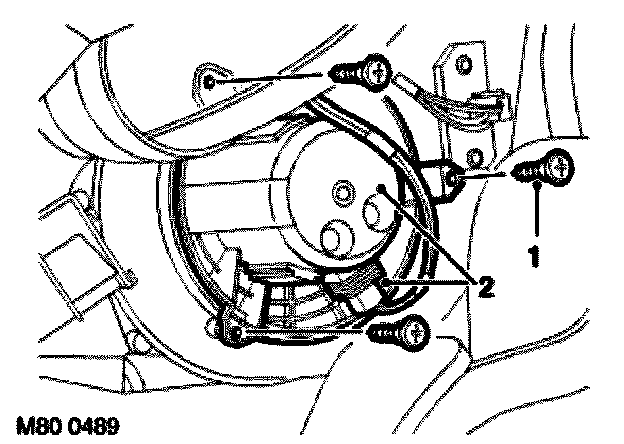 1

2

M80 0489