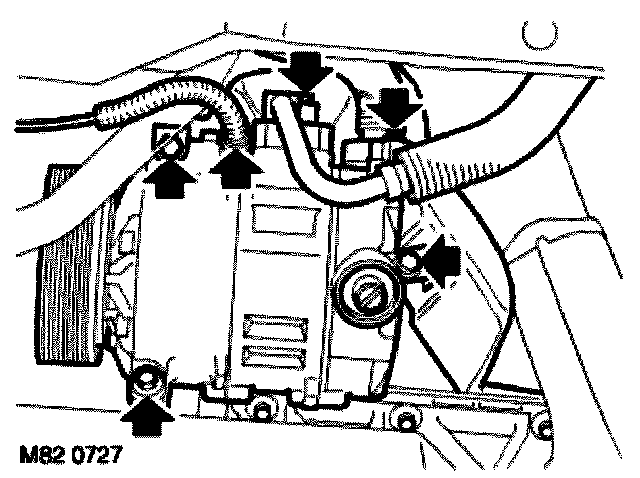 M82 0727