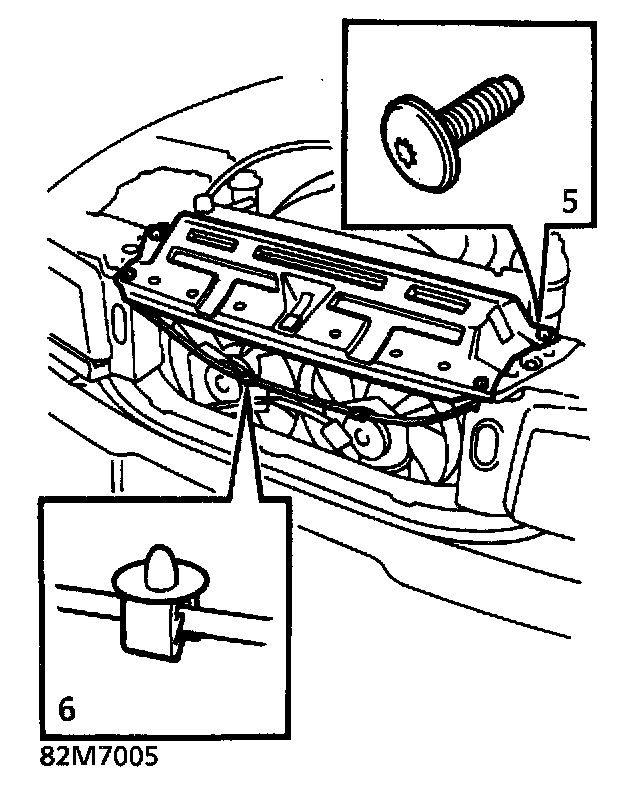 5
6
82M7005