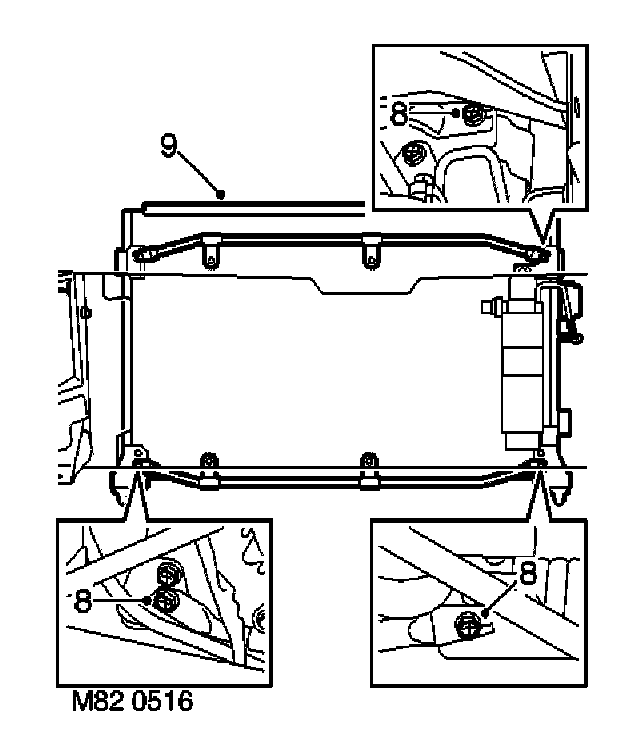 8

9

8

8

M82 0516